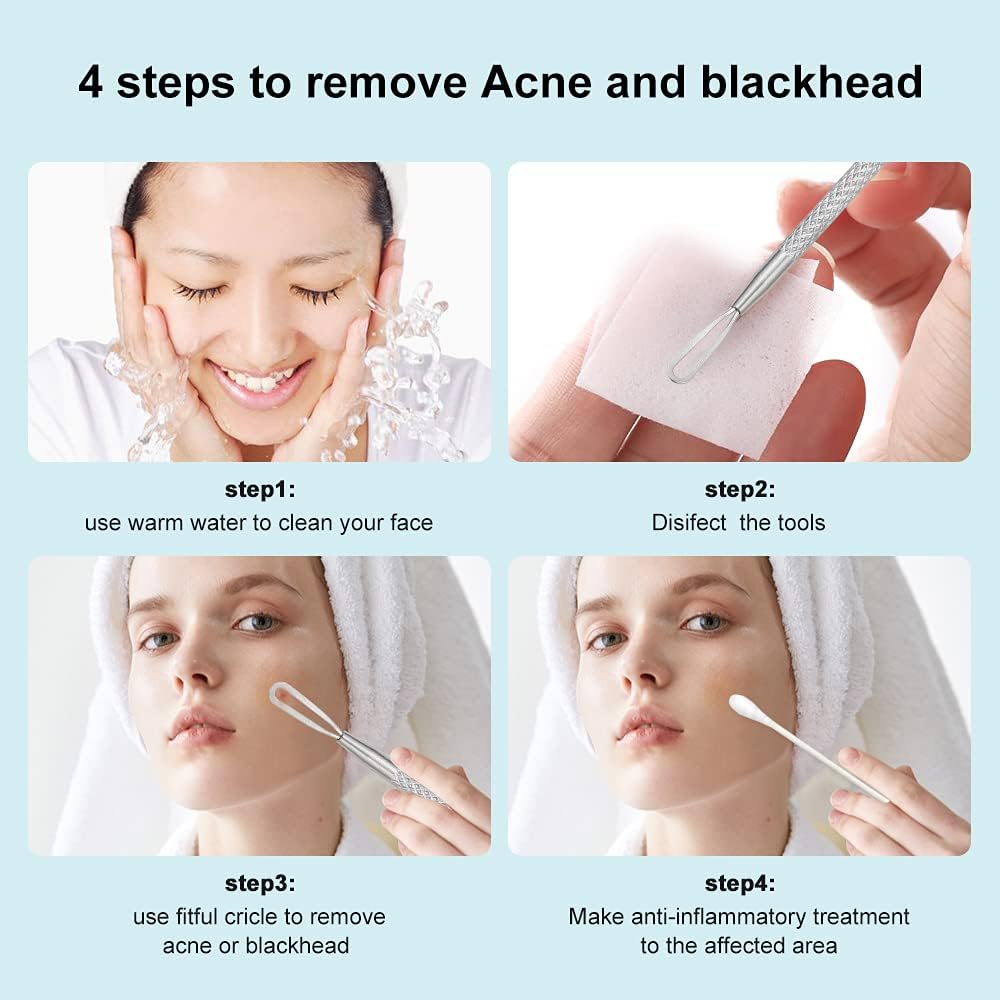 4 steps to remove Acne and blackhead

step1:
use warm water to clean your face

step2:
Disifect the tools

step3:
use fitful cricle to remove acne or blackhead

step4:
Make anti-inflammatory treatment to the affected area